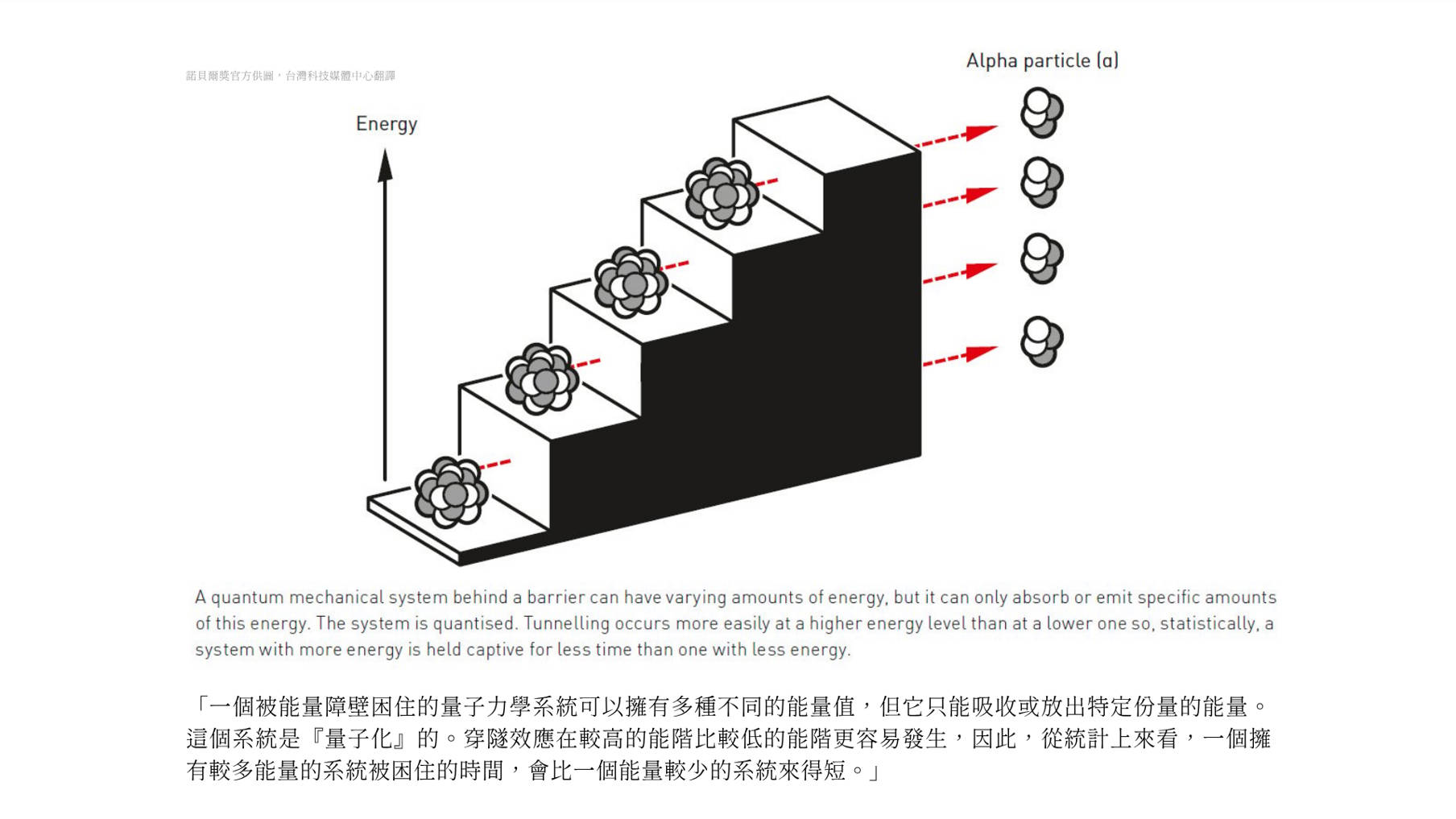 諾貝爾獎官方供圖，台灣科技媒體中心翻譯

Alpha particle (α)

Energy

A quantum mechanical system behind a barrier can have varying amounts of energy, but it can only absorb or emit specific amounts of this energy. The system is quantised. Tunnelling occurs more easily at a higher energy level than at a lower one so, statistically, a system with more energy is held captive for less time than one with less energy.

「一個被能量障壁困住的量子力學系統可以擁有多種不同的能量值，但它只能吸收或放出特定份量的能量。這個系統是『量子化』的。穿隧效應在較高的能階比較低的能階更容易發生，因此，從統計上來看，一個擁有較多能量的系統被困住的時間，會比一個能量較少的系統來得短。」